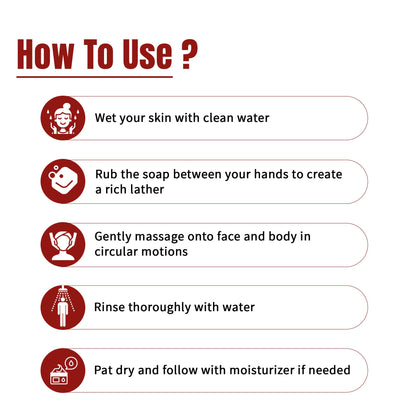 How To Use ?

Wet your skin with clean water

Rub the soap between your hands to create a rich lather

Gently massage onto face and body in circular motions

Rinse thoroughly with water

Pat dry and follow with moisturizer if needed